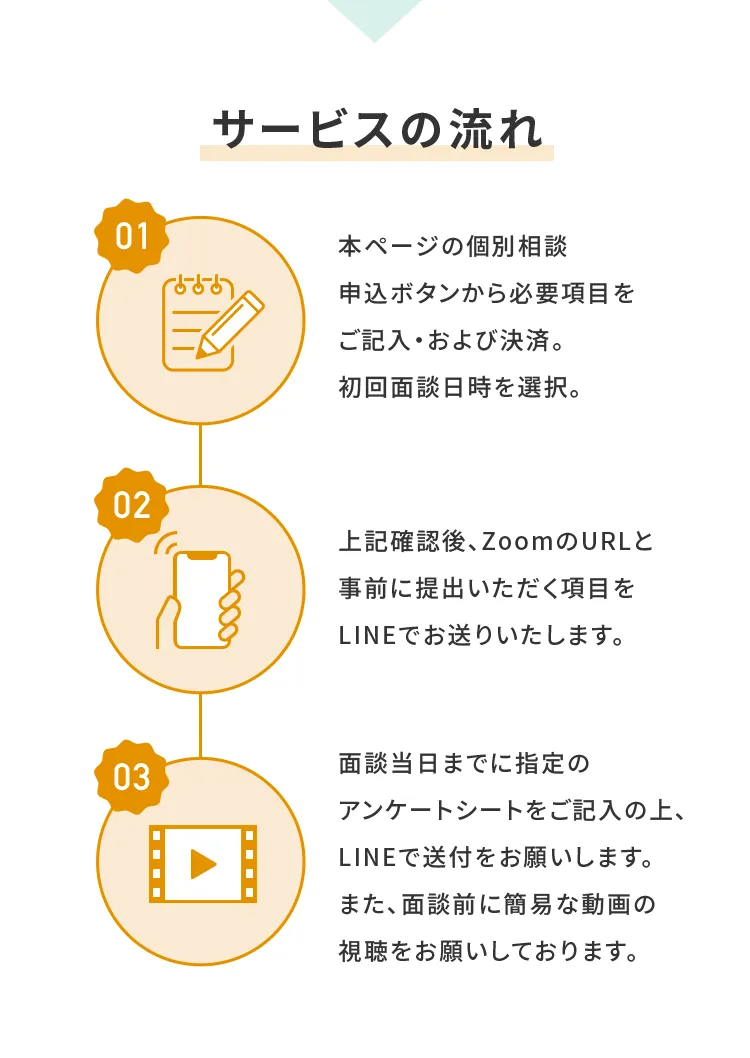 サービスの流れ

01

本ページの個別相談申込ボタンから必要項目をご記入・および決済。初回面談日時を選択。

02

上記確認後、ZoomのURLと事前に提出いただく項目をLINEでお送りいたします。

03

面談当日までに指定のアンケートシートをご記入の上、LINEで送付をお願いします。また、面談前に簡易な動画の視聴をお願いしております。